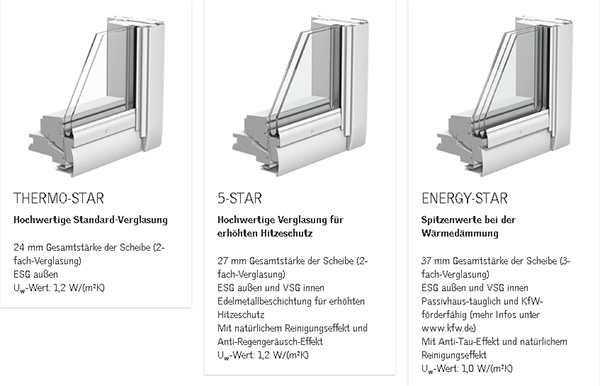 THERMO-STAR

Hochwertige Standard-Verglasung

24 mm Gesamtstärke der Scheibe (2-fach-Verglasung)
ESG außen
$U_w$-Wert: 1,2 W/(m²K)

5-STAR

Hochwertige Verglasung für erhöhten Hitzeschutz

27 mm Gesamtstärke der Scheibe (2-fach-Verglasung)
ESG außen und VSG innen
Edelmetallbeschichtung für erhöhten Hitzeschutz
Mit natürlichem Reinigungseffekt und Anti-Regengeräusch-Effekt
$U_w$-Wert: 1,2 W/(m²K)

ENERGY-STAR

Spitzenwerte bei der Wärmedämmung

37 mm Gesamtstärke der Scheibe (3-fach-Verglasung)
ESG außen und VSG innen
Passivhaus-tauglich und KfW-förderfähig (mehr Infos unter www.kfw.de)
Mit Anti-Tau-Effekt und natürlichem Reinigungseffekt
$U_w$-Wert: 1,0 W/(m²K)